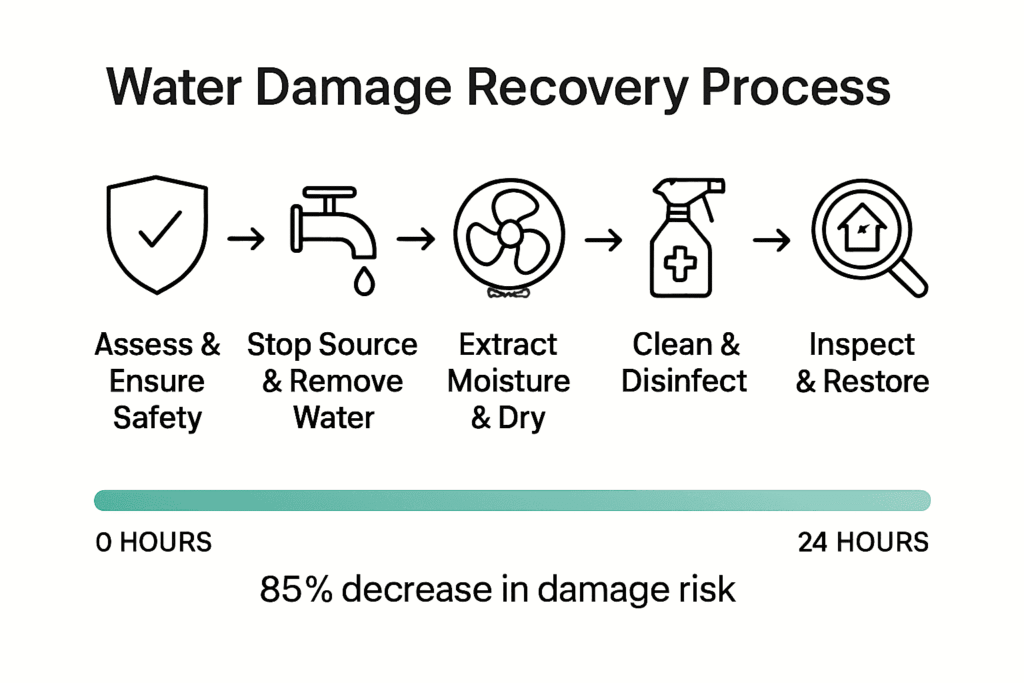 Water Damage Recovery Process

Assess & Ensure Safety

Stop Source & Remove Water

Extract Moisture & Dry

Clean & Disinfect

Inspect & Restore

0 HOURS

24 HOURS

85% decrease in damage risk