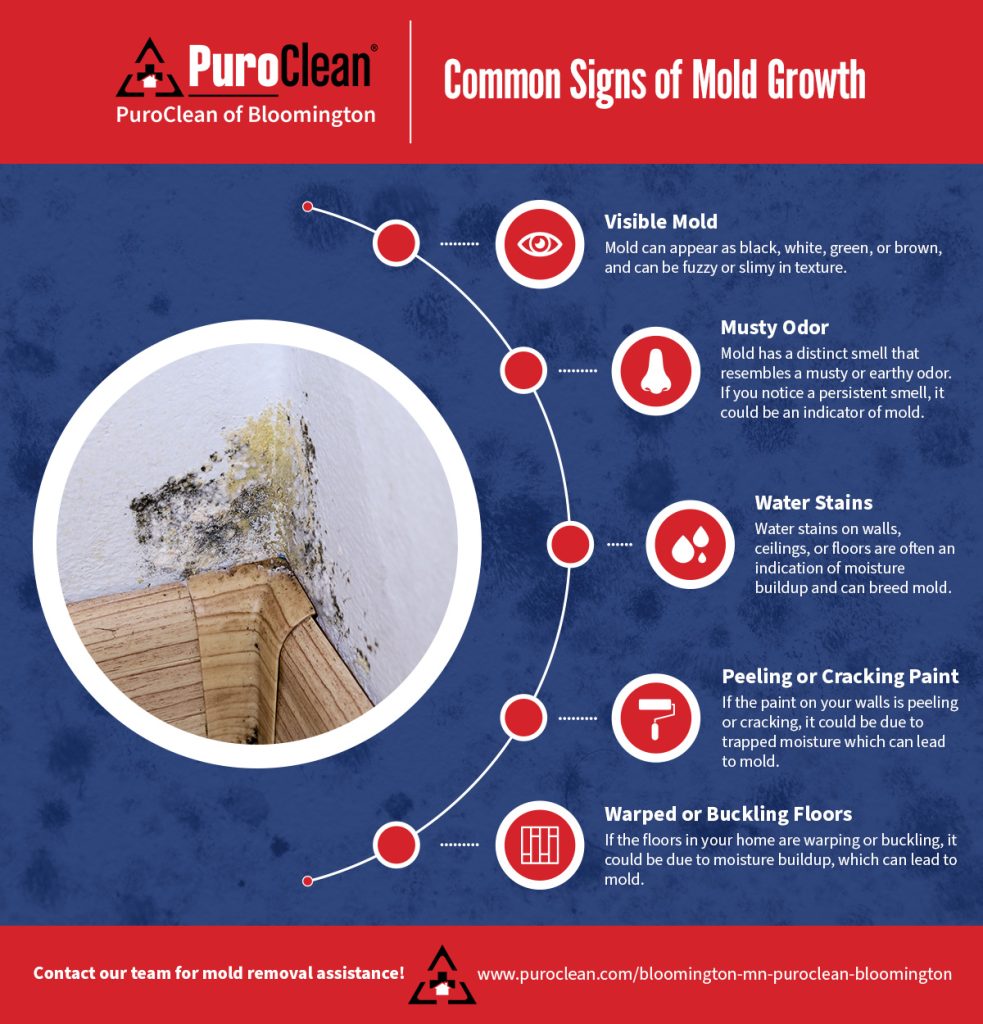 PuroClean®
PuroClean of Bloomington

Common Signs of Mold Growth

Visible Mold
Mold can appear as black, white, green, or brown, and can be fuzzy or slimy in texture.

Musty Odor
Mold has a distinct smell that resembles a musty or earthy odor. If you notice a persistent smell, it could be an indicator of mold.

Water Stains
Water stains on walls, ceilings, or floors are often an indication of moisture buildup and can breed mold.

Peeling or Cracking Paint
If the paint on your walls is peeling or cracking, it could be due to trapped moisture which can lead to mold.

Warped or Buckling Floors
If the floors in your home are warping or buckling, it could be due to moisture buildup, which can lead to mold.

Contact our team for mold removal assistance!

www.puroclean.com/bloomington-mn-puroclean-bloomington