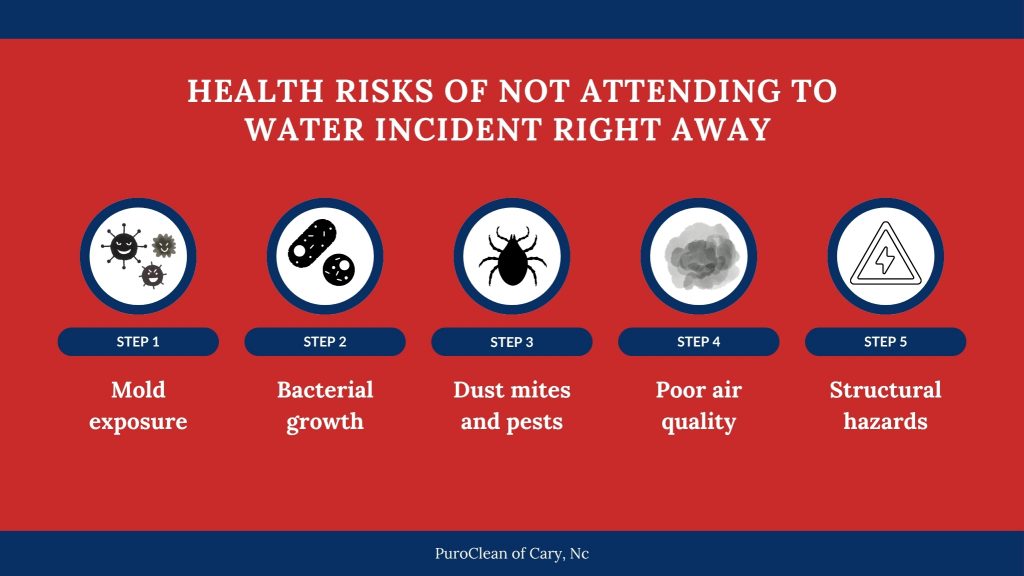 HEALTH RISKS OF NOT ATTENDING TO WATER INCIDENT RIGHT AWAY

STEP 1

Mold exposure

STEP 2

Bacterial growth

STEP 3

Dust mites and pests

STEP 4

Poor air quality

STEP 5

Structural hazards

PuroClean of Cary, Nc