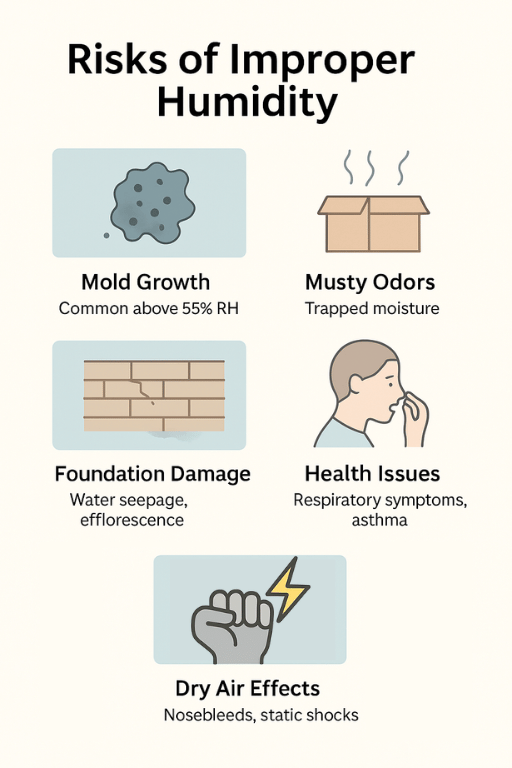 Risks of Improper Humidity

Mold Growth
Common above 55% RH

Musty Odors
Trapped moisture

Foundation Damage
Water seepage, efflorescence

Health Issues
Respiratory symptoms, asthma

Dry Air Effects
Nosebleeds, static shocks