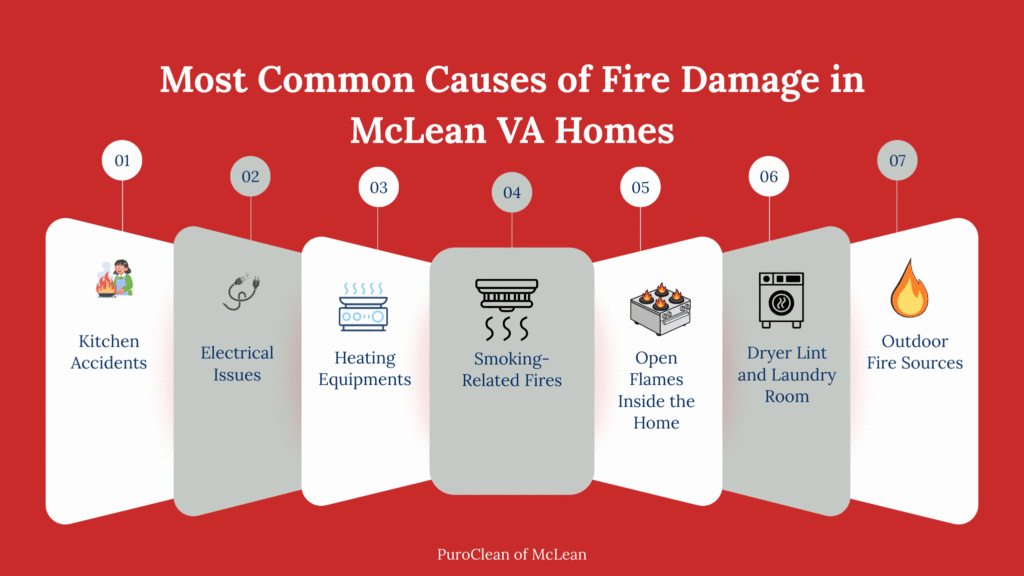 Most Common Causes of Fire Damage in McLean VA Homes

01
Kitchen Accidents

02
Electrical Issues

03
Heating Equipments

04
Smoking-Related Fires

05
Open Flames Inside the Home

06
Dryer Lint and Laundry Room

07
Outdoor Fire Sources

PuroClean of McLean