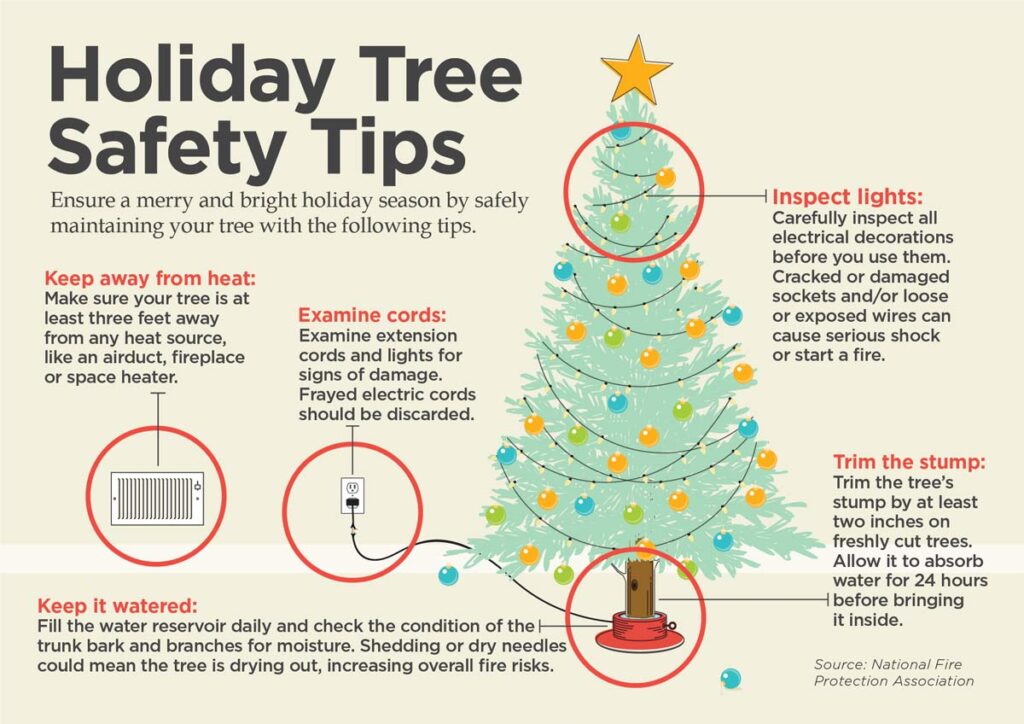 Holiday Tree Safety Tips

Ensure a merry and bright holiday season by safely maintaining your tree with the following tips.

Keep away from heat:
Make sure your tree is at least three feet away from any heat source, like an airduct, fireplace or space heater.

Examine cords:
Examine extension cords and lights for signs of damage. Frayed electric cords should be discarded.

Inspect lights:
Carefully inspect all electrical decorations before you use them. Cracked or damaged sockets and/or loose or exposed wires can cause serious shock or start a fire.

Trim the stump:
Trim the tree's stump by at least two inches on freshly cut trees. Allow it to absorb water for 24 hours before bringing it inside.

Keep it watered:
Fill the water reservoir daily and check the condition of the trunk bark and branches for moisture. Shedding or dry needles could mean the tree is drying out, increasing overall fire risks.

Source: National Fire Protection Association