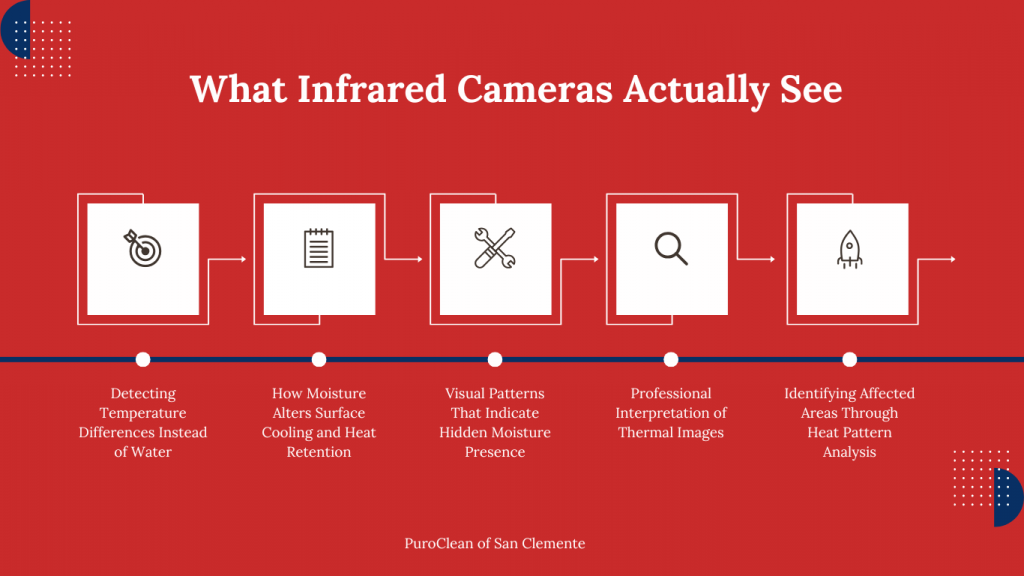 What Infrared Cameras Actually See

Detecting Temperature Differences Instead of Water

How Moisture Alters Surface Cooling and Heat Retention

Visual Patterns That Indicate Hidden Moisture Presence

Professional Interpretation of Thermal Images

Identifying Affected Areas Through Heat Pattern Analysis

PuroClean of San Clemente